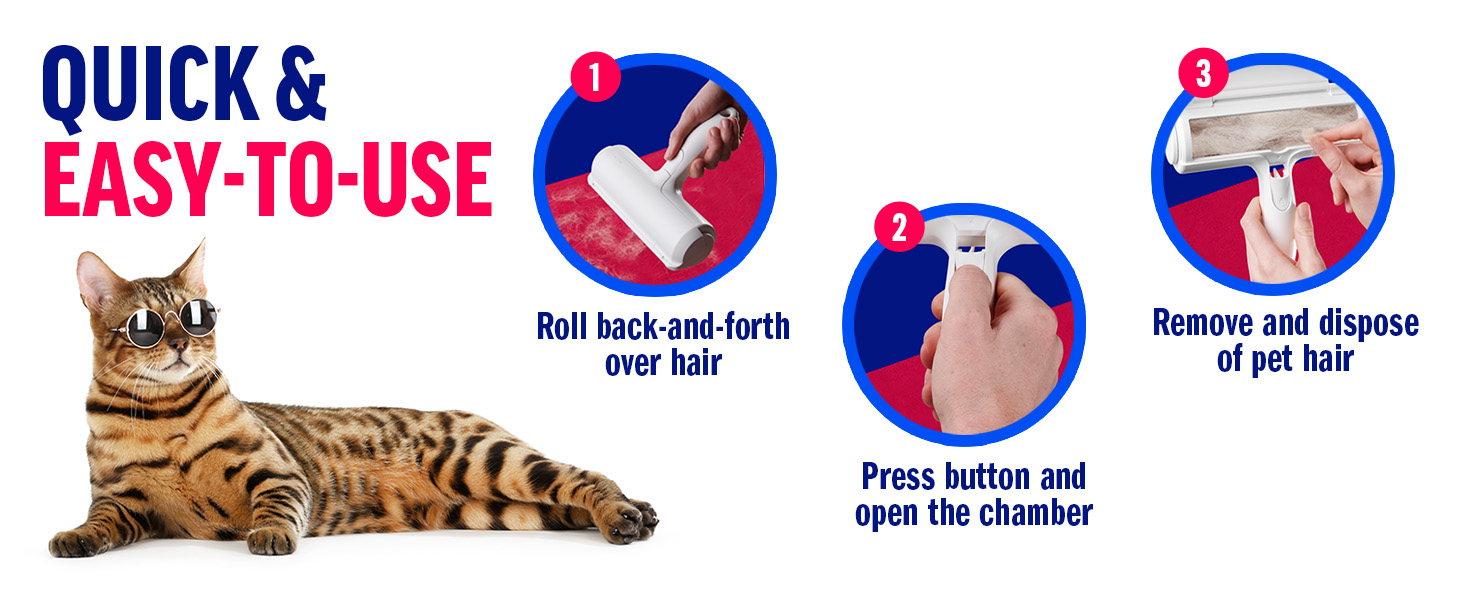 QUICK &
EASY-TO-USE

1
Roll back-and-forth over hair

2
Press button and open the chamber

3
Remove and dispose of pet hair