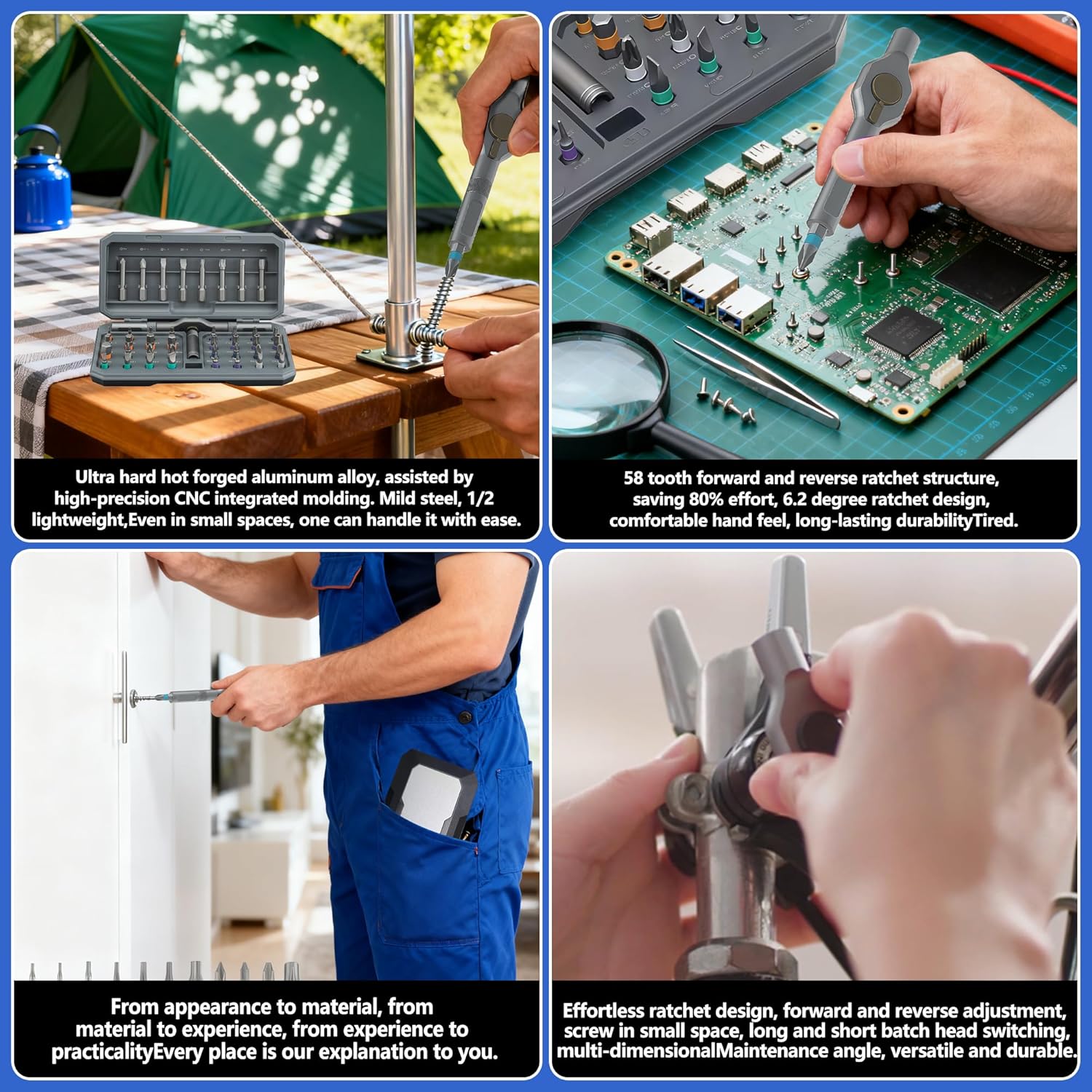 Ultra hard hot forged aluminum alloy, assisted by high-precision CNC integrated molding. Mild steel, 1/2 lightweight,Even in small spaces, one can handle it with ease.

58 tooth forward and reverse ratchet structure, saving 80% effort, 6.2 degree ratchet design, comfortable hand feel, long-lasting durabilityTired.

From appearance to material, from material to experience, from experience to practicalityEvery place is our explanation to you.

Effortless ratchet design, forward and reverse adjustment, screw in small space, long and short batch head switching, multi-dimensionalMaintenance angle, versatile and durable.